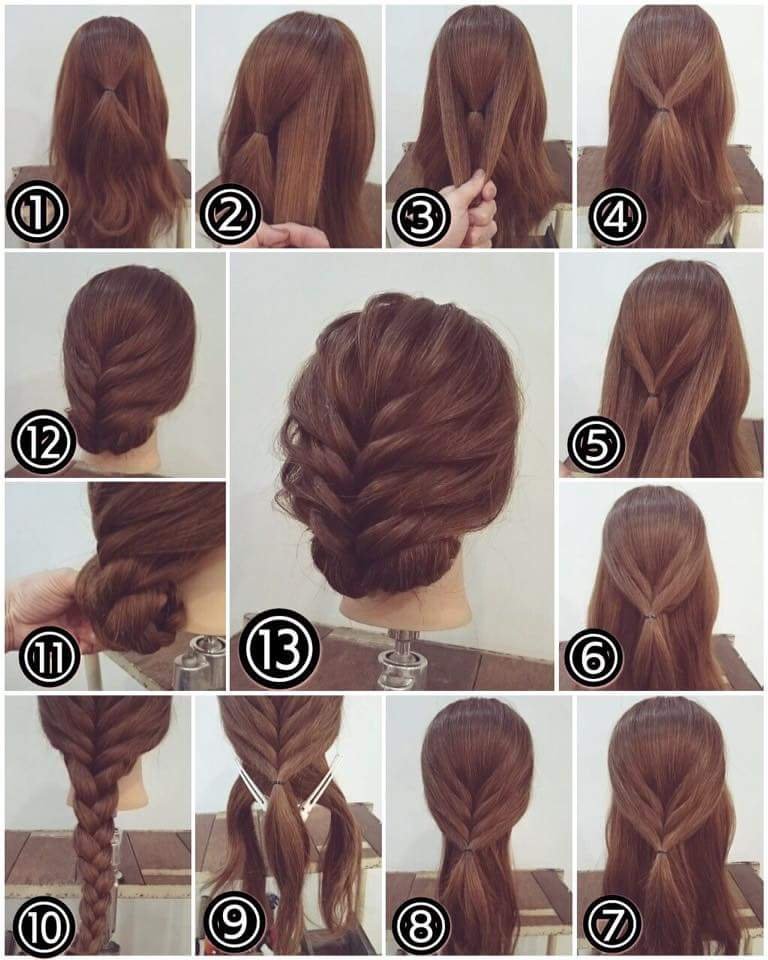 ①
②
③
④
⑫
⑬
⑤
⑪
⑥
⑩
⑨
⑧
⑦